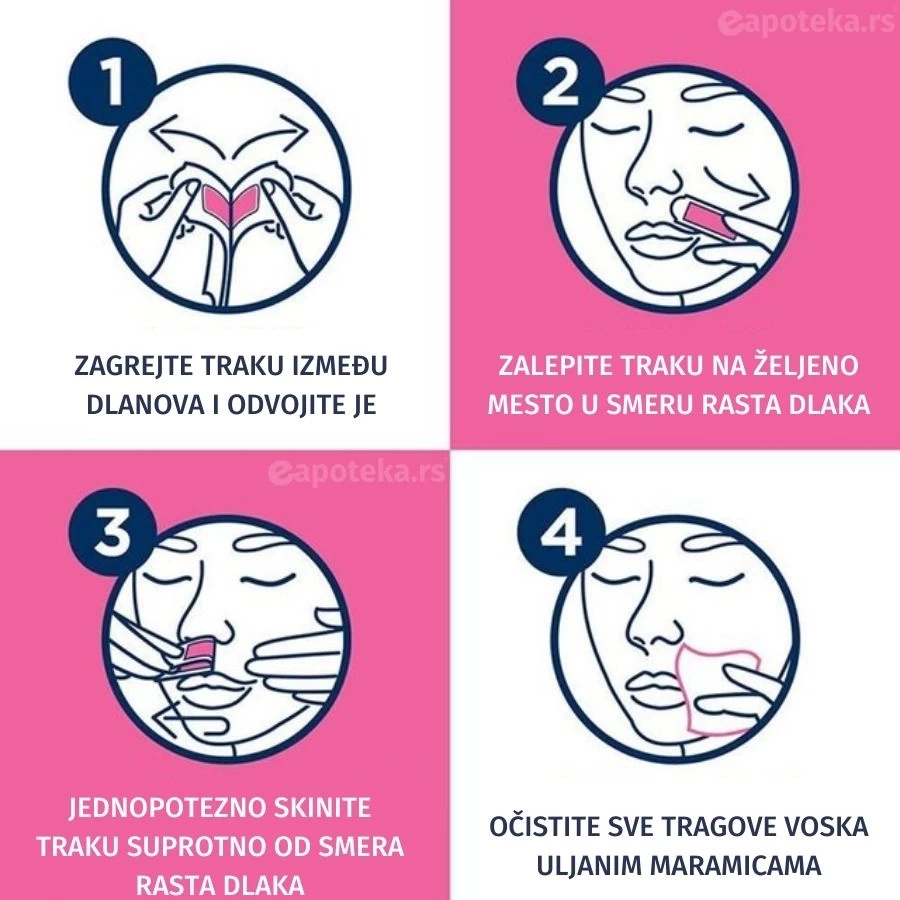 eapoteka.rs

1

ZAGREJTE TRAKU IZMEĐU DLANOVA I ODVOJITE JE

2

ZALEPITE TRAKU NA ŽELJENO MESTO U SMERU RASTA DLAKA

eapoteka.rs

3

JEDNOPOTEZNO SKINITE TRAKU SUPROTNO OD SMERA RASTA DLAKA

4

OČISTITE SVE TRAGOVE VOSKA ULJANIM MARAMICAMA