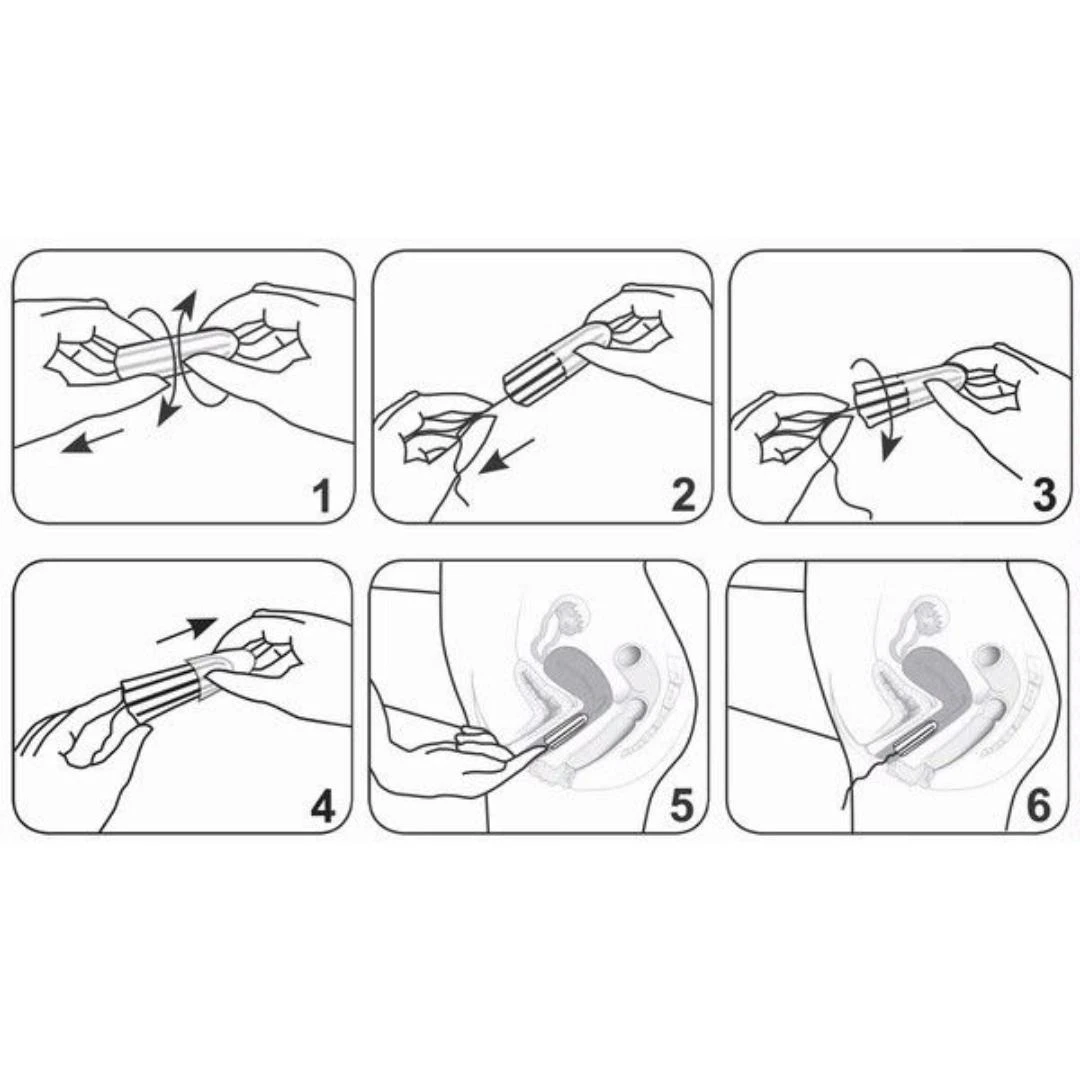 1

2

3

4

5

6