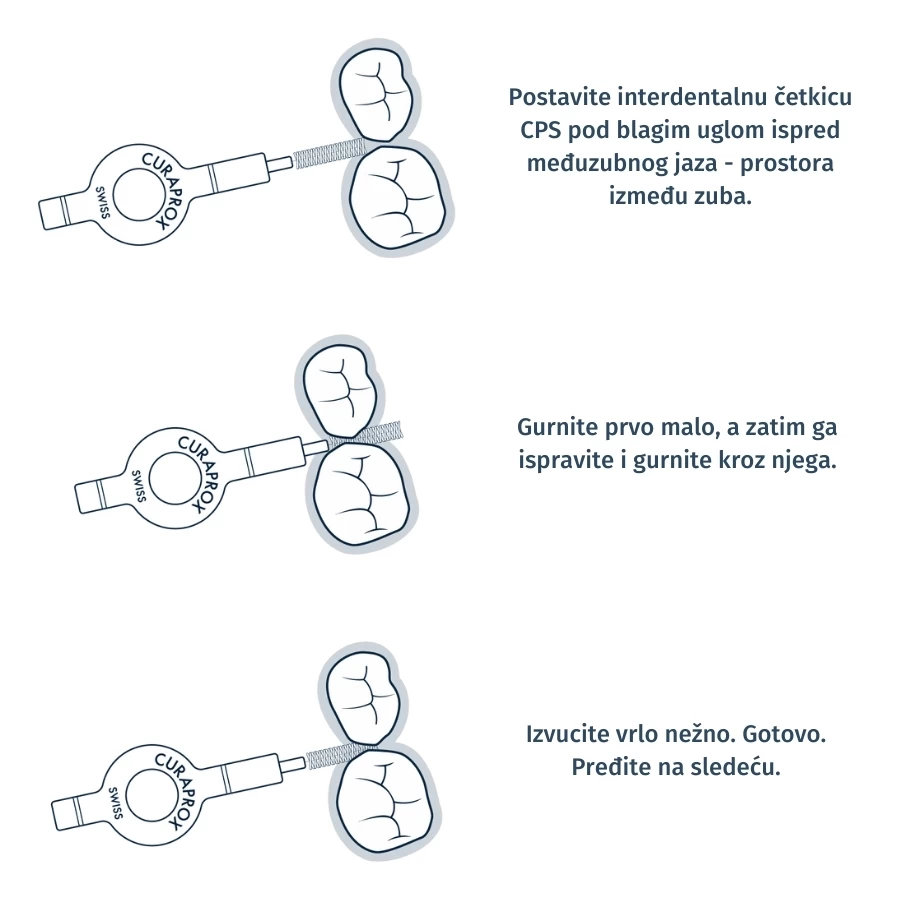 CURAPROX
SWISS

Postavite interdentalnu četkicu CPS pod blagim uglom ispred međuzubnog jaza - prostora između zuba.

CURAPROX
SWISS

Gurnite prvo malo, a zatim ga ispravite i gurnite kroz njega.

CURAPROX
SWISS

Izvucite vrlo nežno. Gotovo. Pređite na sledeću.