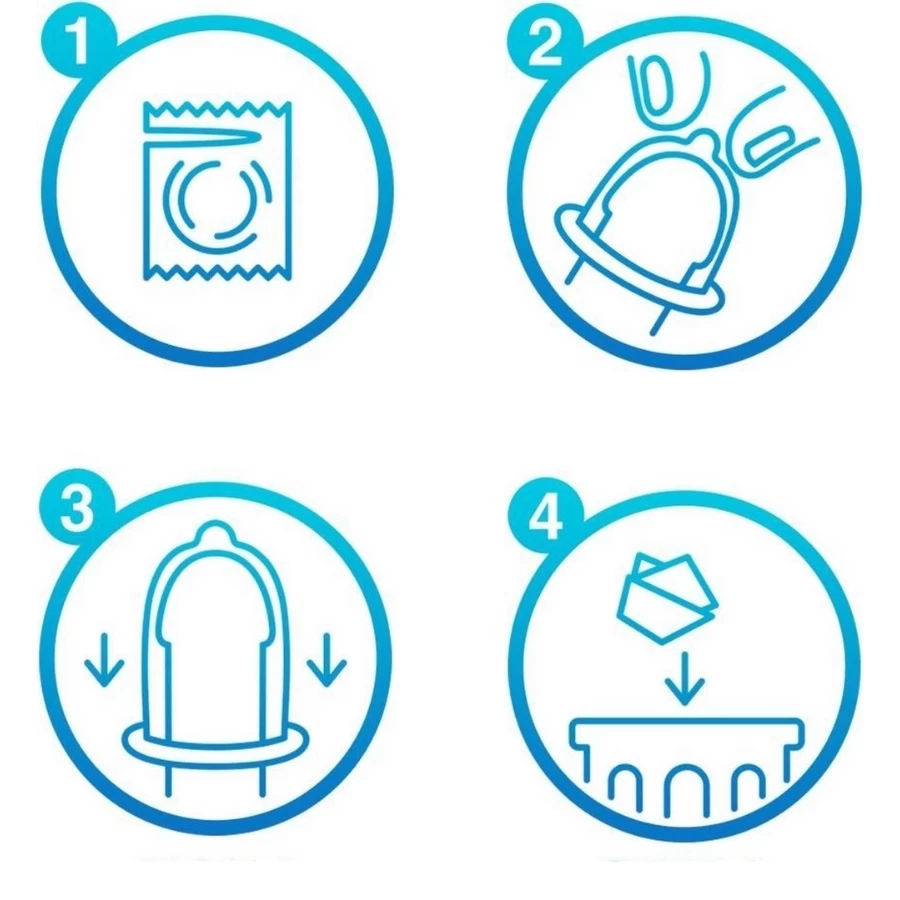 1

2

3

4