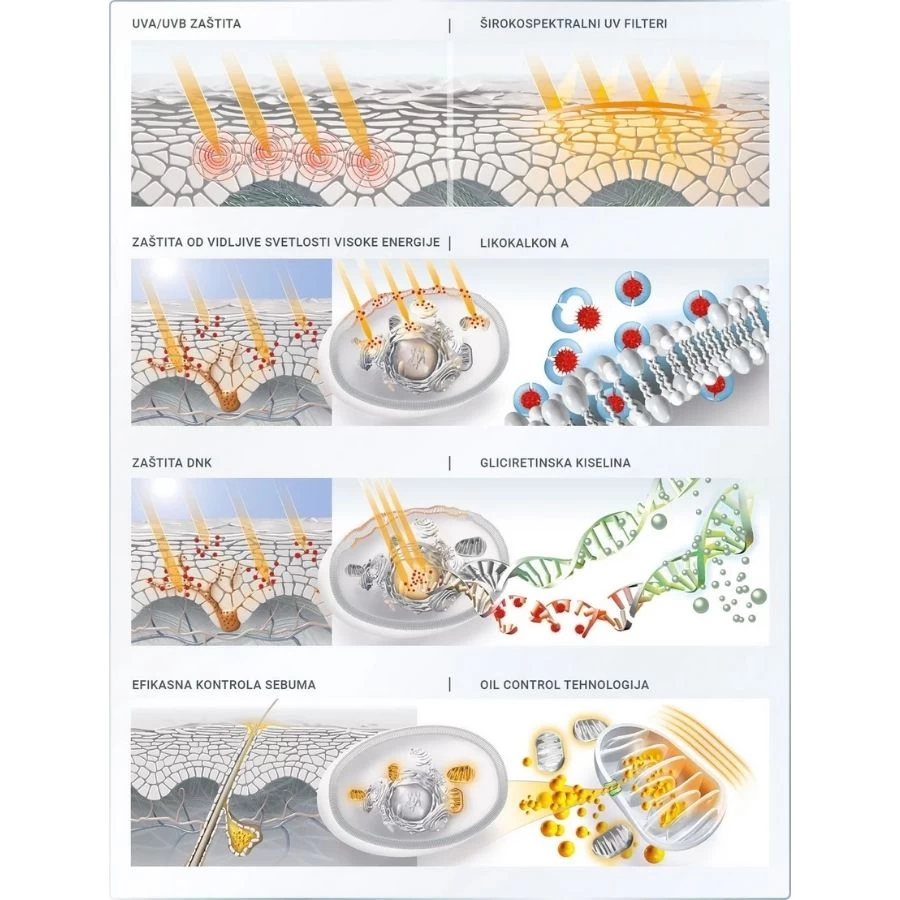 UVA/UVB ZAŠTITA | ŠIROKOSPEKTRALNI UV FILTERI

ZAŠTITA OD VIDLJIVE SVETLOSTI VISOKE ENERGIJE | LIKOKALKON A

ZAŠTITA DNK | GLICIRETINSKA KISELINA

EFIKASNA KONTROLA SEBUMA | OIL CONTROL TEHNOLOGIJA