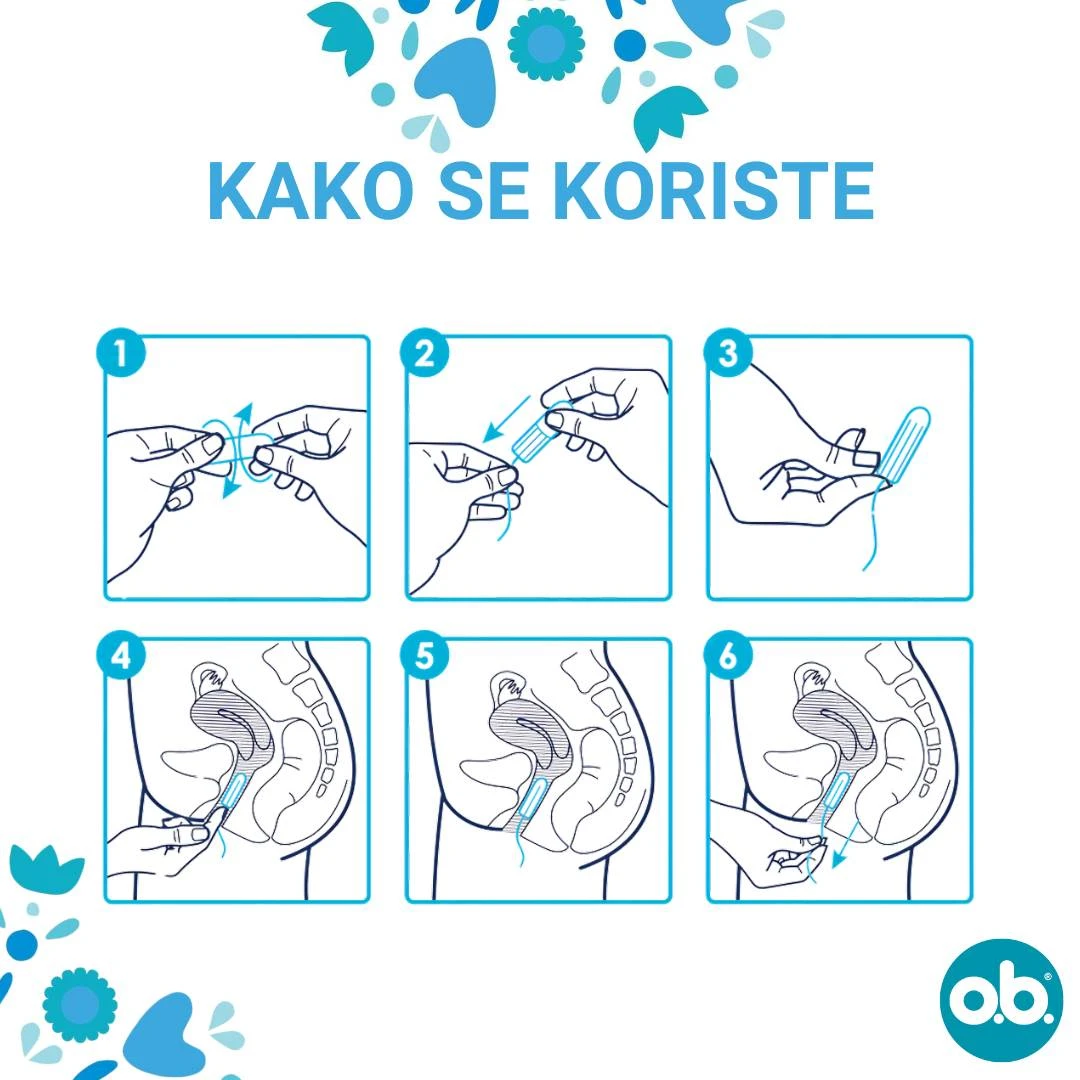 KAKO SE KORISTE

1

2

3

4

5

6

o.b.®