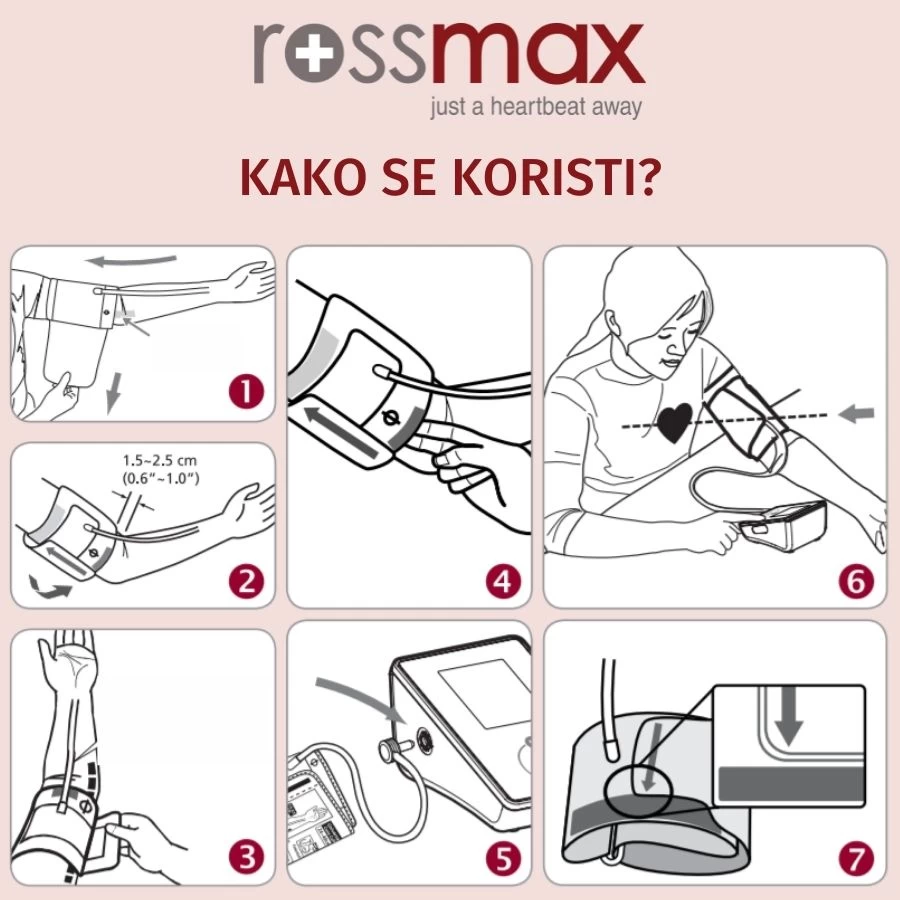 rossmax
just a heartbeat away

KAKO SE KORISTI?

1

1.5~2.5 cm
(0.6"~1.0")

2

3

4

5

6

7