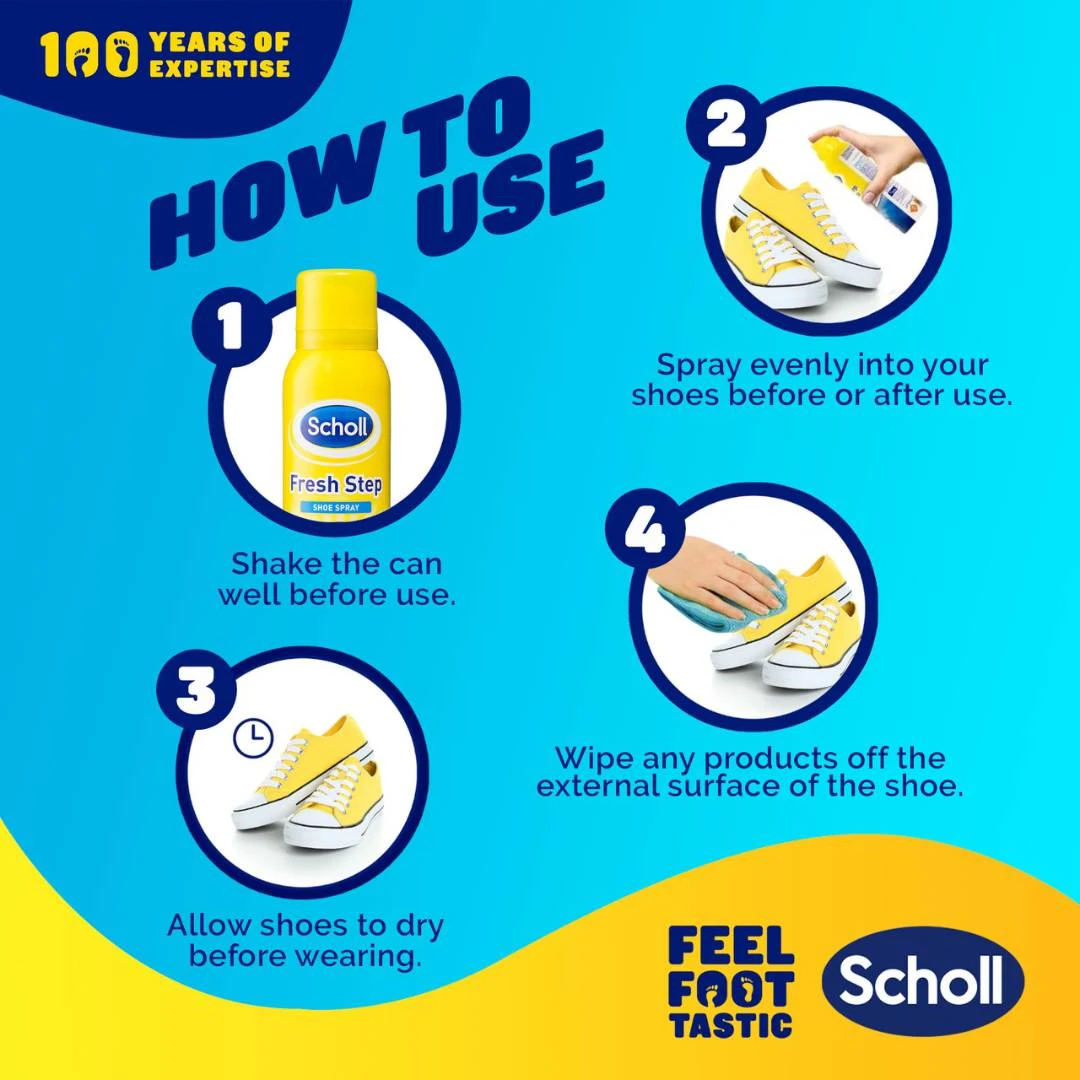 100 YEARS OF EXPERTISE

HOW TO USE

1

Scholl
Fresh Step
SHOE SPRAY

Shake the can well before use.

2

Spray evenly into your shoes before or after use.

3

Allow shoes to dry before wearing.

4

Wipe any products off the external surface of the shoe.

FEEL FOOT TASTIC

Scholl