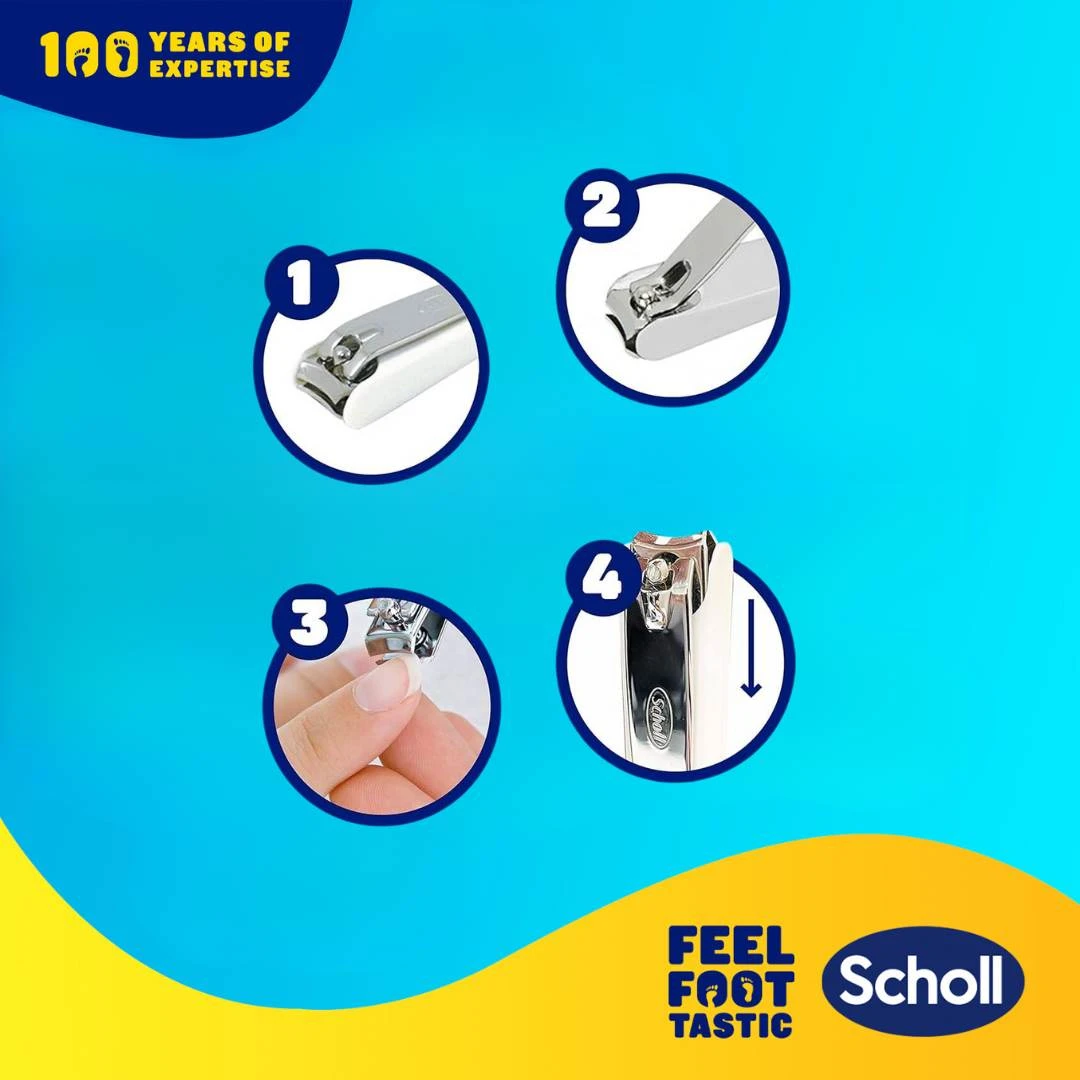 100 YEARS OF EXPERTISE

1

2

3

4

Scholl

FEEL FOOT TASTIC

Scholl