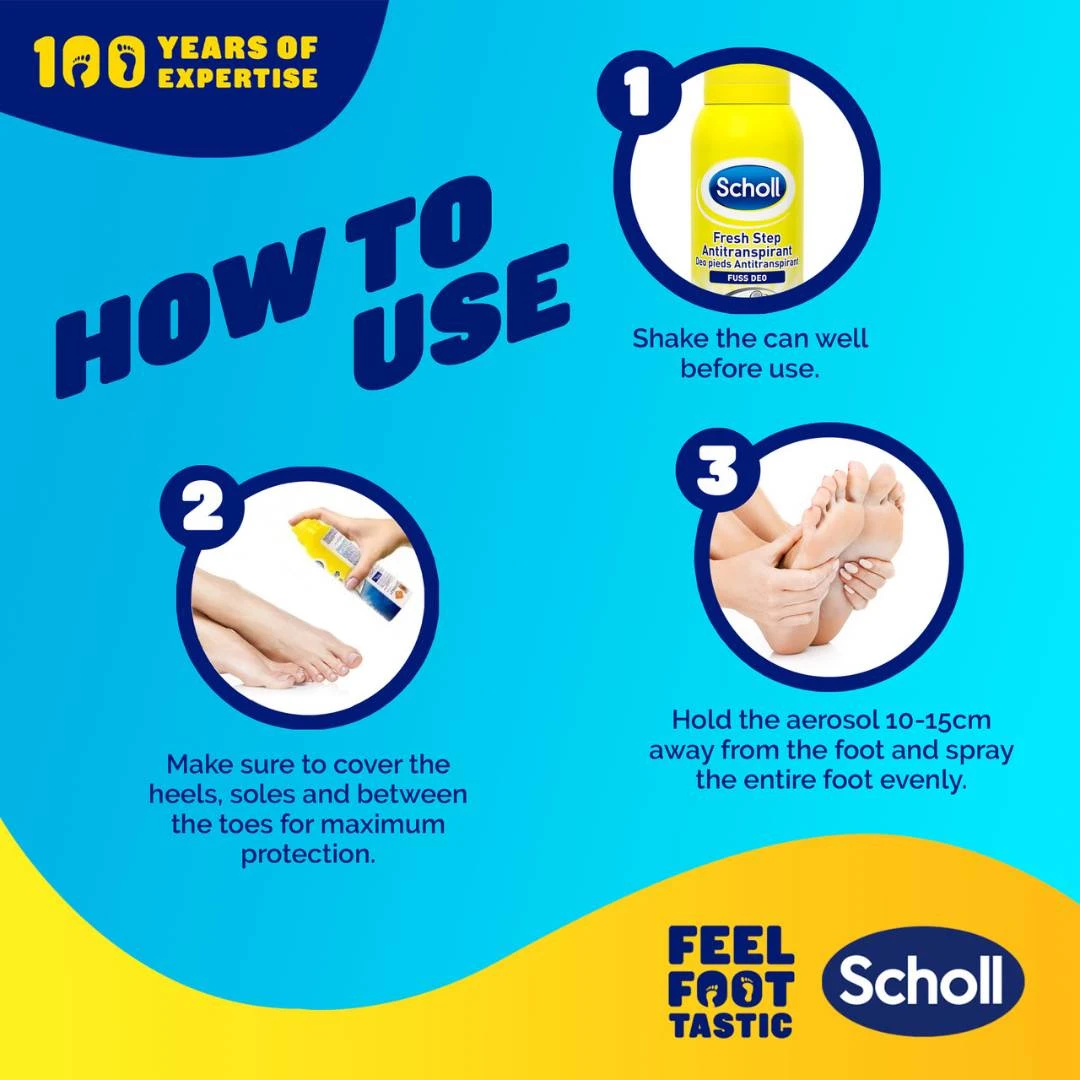 100 YEARS OF EXPERTISE

HOW TO USE

1

Scholl
Fresh Step
Antitranspirant
Deo pieds Antitranspirant
FUSS DEO

Shake the can well before use.

2

Make sure to cover the heels, soles and between the toes for maximum protection.

3

Hold the aerosol 10-15cm away from the foot and spray the entire foot evenly.

FEEL FOOT TASTIC

Scholl