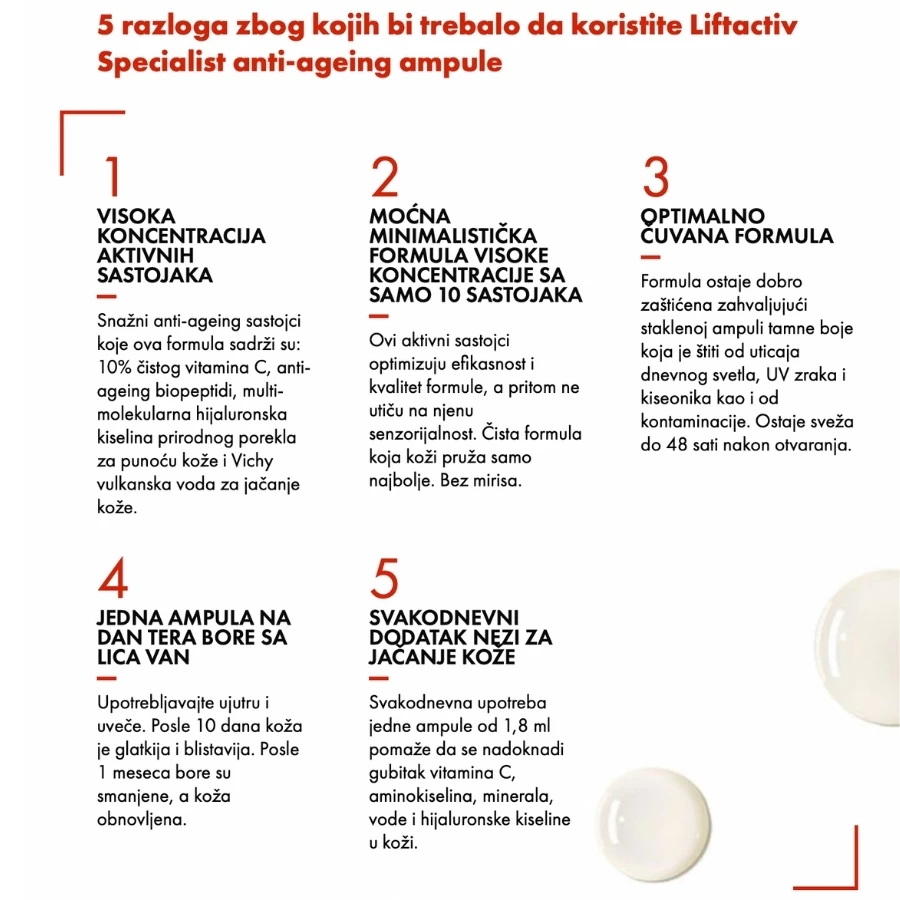 5 razloga zbog kojih bi trebalo da koristite Liftactiv Specialist anti-ageing ampule

1

VISOKA KONCENTRACIJA AKTIVNIH SASTOJAKA

Snažni anti-ageing sastojci koje ova formula sadrži su: 10% čistog vitamina C, anti-ageing biopeptidi, multi-molekularna hijaluronska kiselina prirodnog porekla za punoću kože i Vichy vulkanska voda za jačanje kože.

2

MOĆNA MINIMALISTIČKA FORMULA VISOKE KONCENTRACIJE SA SAMO 10 SASTOJAKA

Ovi aktivni sastojci optimizuju efikasnost i kvalitet formule, a pritom ne utiču na njenu senzorijalnost. Čista formula koja koži pruža samo najbolje. Bez mirisa.

3

OPTIMALNO ČUVANA FORMULA

Formula ostaje dobro zaštićena zahvaljujući staklenoj ampuli tamne boje koja je štiti od uticaja dnevnog svetla, UV zraka i kiseonika kao i od kontaminacije. Ostaje sveža do 48 sati nakon otvaranja.

4

JEDNA AMPULA NA DAN TERA BORE SA LICA VAN

Upotrebljavajte ujutru i uveče. Posle 10 dana koža je glatkija i blistavija. Posle 1 meseca bore su smanjene, a koža obnovljena.

5

SVAKODNEVNI DODATAK NEZI ZA JAČANJE KOŽE

Svakodnevna upotreba jedne ampule od 1,8 ml pomaže da se nadoknadi gubitak vitamina C, aminokiselina, minerala, vode i hijaluronske kiseline u koži.