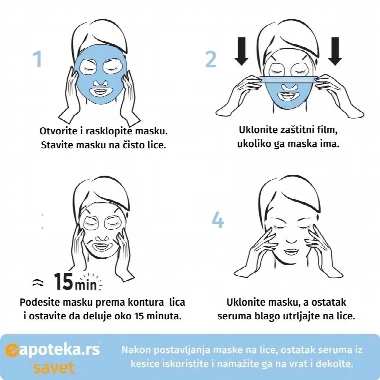 1

Otvorite i rasklopite masku. Stavite masku na čisto lice.

2

Uklonite zaštitni film, ukoliko ga maska ima.

≈ 15min

Podesite masku prema kontura lica i ostavite da deluje oko 15 minuta.

4

Uklonite masku, a ostatak seruma blago utrljajte na lice.

eapoteka.rs
savet

Nakon postavljanja maske na lice, ostatak seruma iz kesice iskoristite i namažite ga na vrat i dekolte.